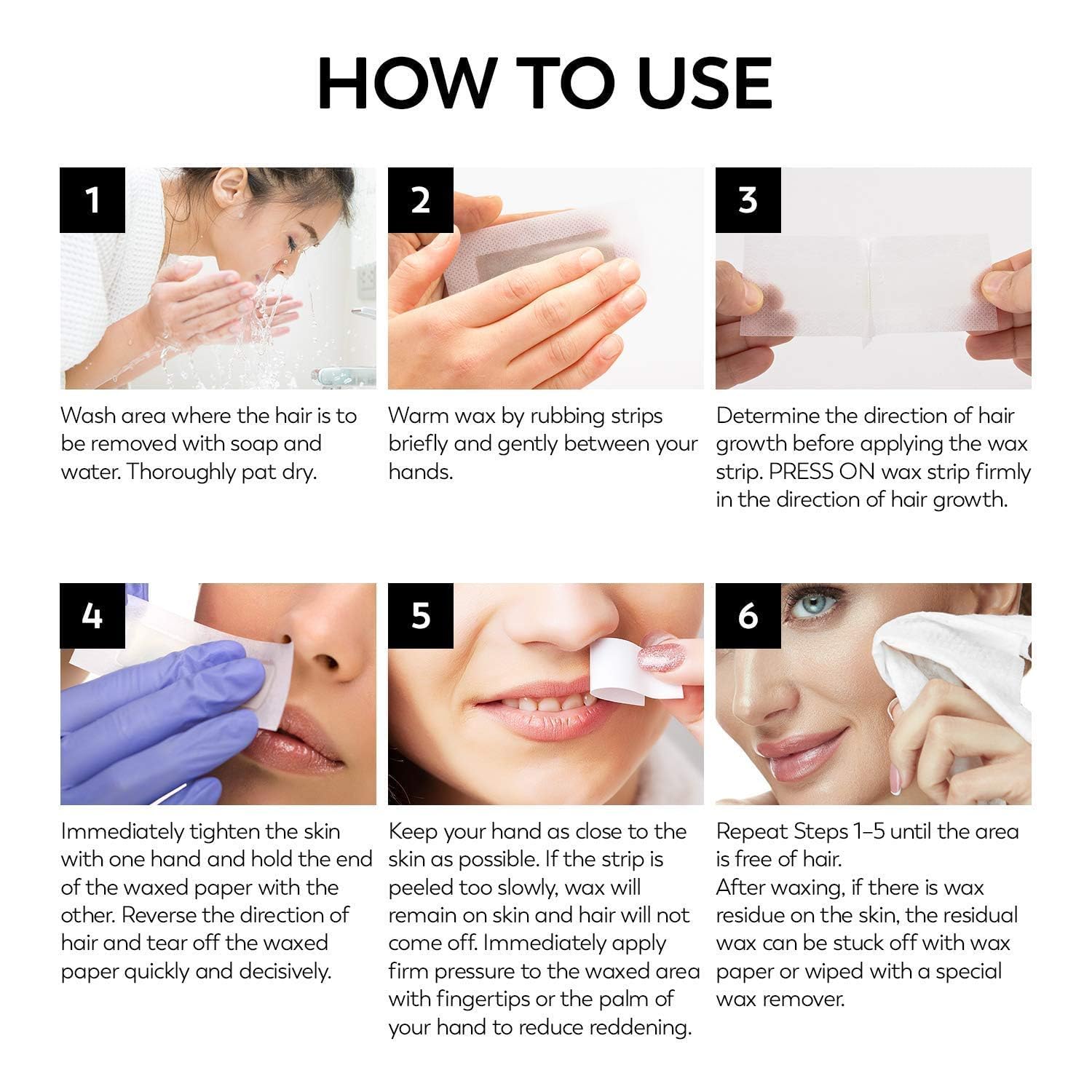 HOW TO USE

1

Wash area where the hair is to be removed with soap and water. Thoroughly pat dry.

2

Warm wax by rubbing strips briefly and gently between your hands.

3

Determine the direction of hair growth before applying the wax strip. PRESS ON wax strip firmly in the direction of hair growth.

4

Immediately tighten the skin with one hand and hold the end of the waxed paper with the other. Reverse the direction of hair and tear off the waxed paper quickly and decisively.

5

Keep your hand as close to the skin as possible. If the strip is peeled too slowly, wax will remain on skin and hair will not come off. Immediately apply firm pressure to the waxed area with fingertips or the palm of your hand to reduce reddening.

6

Repeat Steps 1–5 until the area is free of hair.
After waxing, if there is wax residue on the skin, the residual wax can be stuck off with wax paper or wiped with a special wax remover.