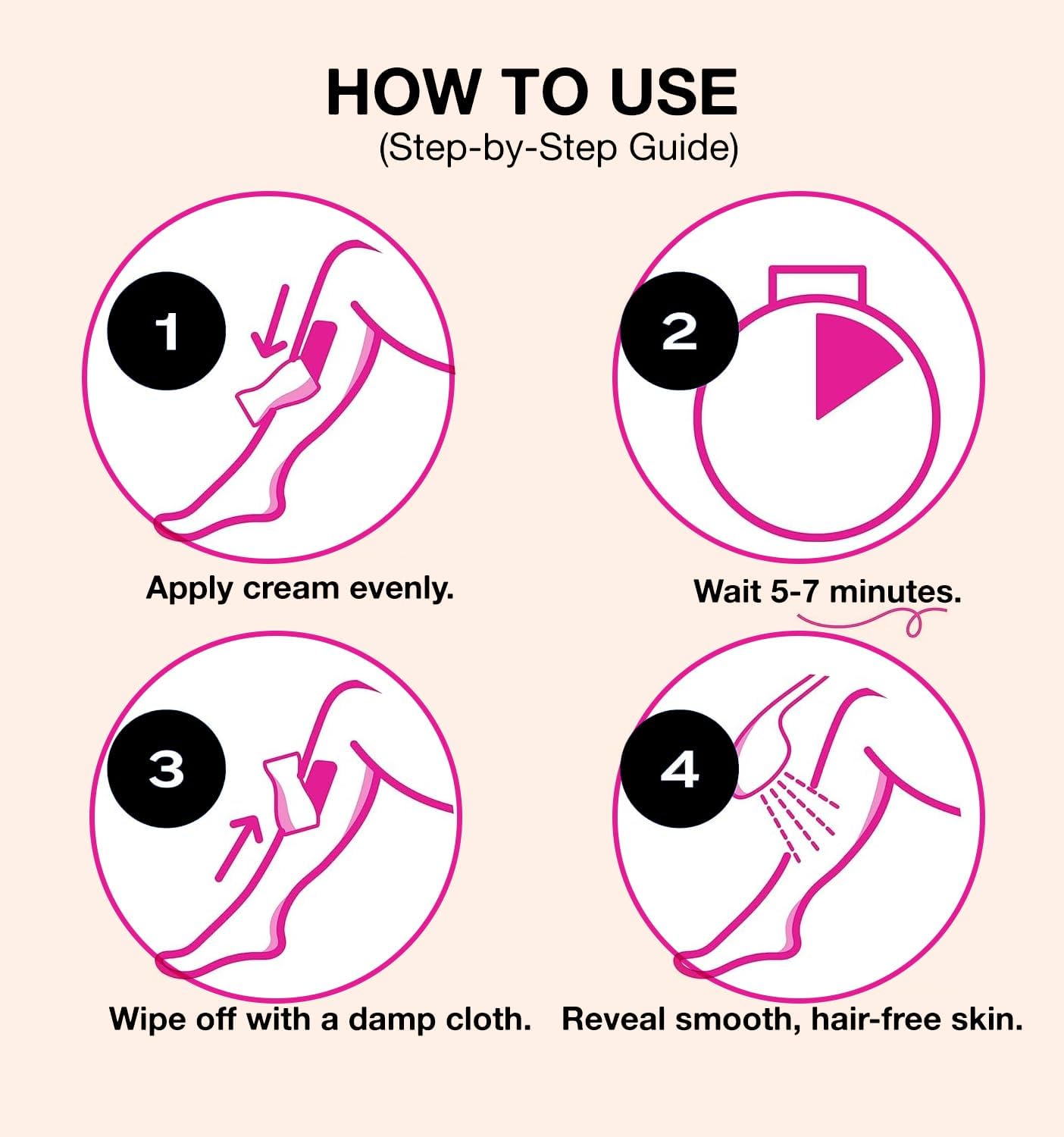 HOW TO USE
(Step-by-Step Guide)

1

Apply cream evenly.

2

Wait 5-7 minutes.

3

Wipe off with a damp cloth.

4

Reveal smooth, hair-free skin.